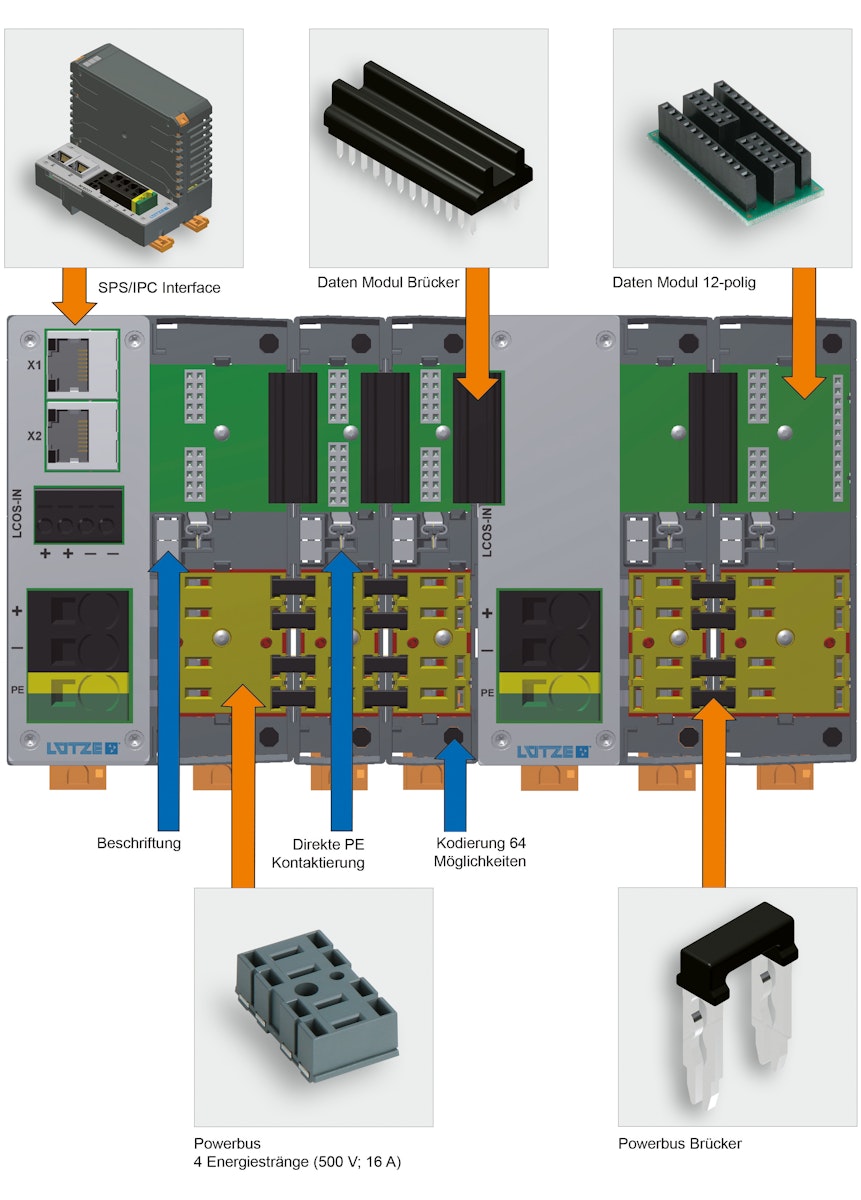 SPS/IPC Interface

Daten Modul Brücker

Daten Modul 12-polig

X1

X2

LCOS-IN

+ + − −

+

−

PE

LÜTZE

LCOS-IN

+

−

PE

LÜTZE

Beschriftung

Direkte PE Kontaktierung

Kodierung 64 Möglichkeiten

Powerbus
4 Energiestränge (500 V; 16 A)

Powerbus Brücker